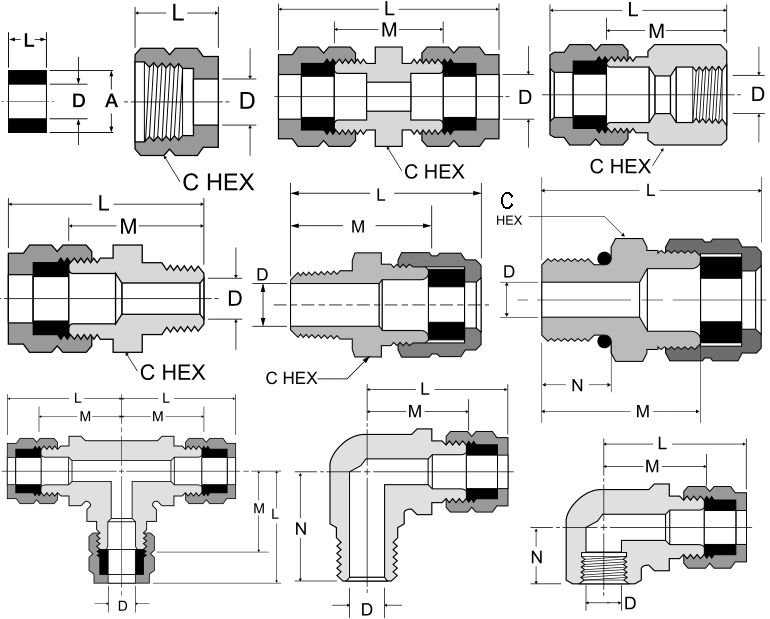 L
D
A
L
D
C HEX
L
M
D
C HEX
L
M
D
C HEX
L
M
D
C HEX
L
M
D
C HEX
C
HEX
L
D
N
M
L
L
M
M
M
L
D
L
M
N
D
L
M
N
D