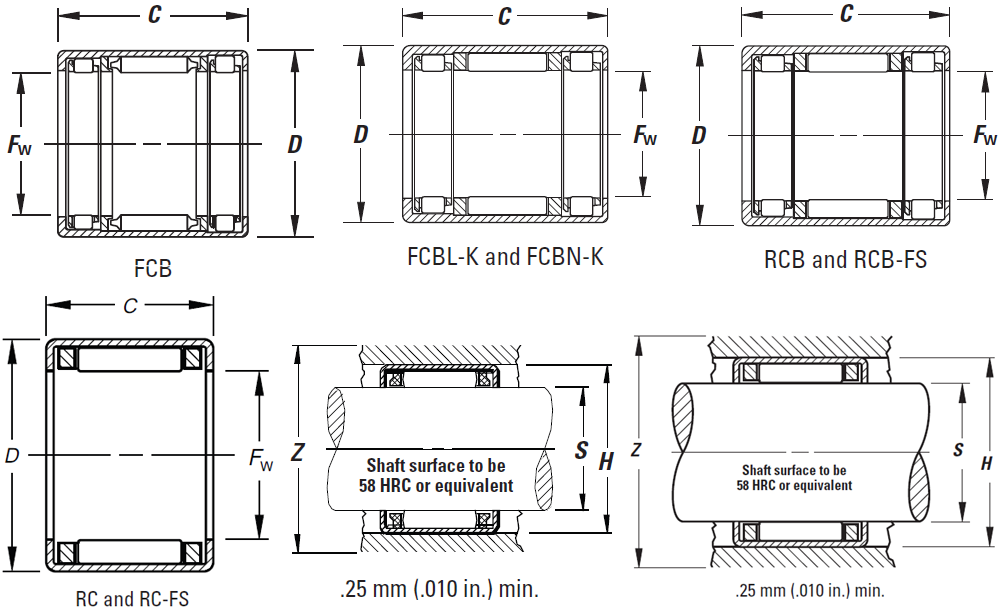 C

$F_W$

D

FCB

C

D

$F_W$

FCBL-K and FCBN-K

C

D

$F_W$

RCB and RCB-FS

C

D

$F_W$

RC and RC-FS

Z

Shaft surface to be 58 HRC or equivalent

S

H

.25 mm (.010 in.) min.

Z

Shaft surface to be 58 HRC or equivalent

S

H

.25 mm (.010 in.) min.