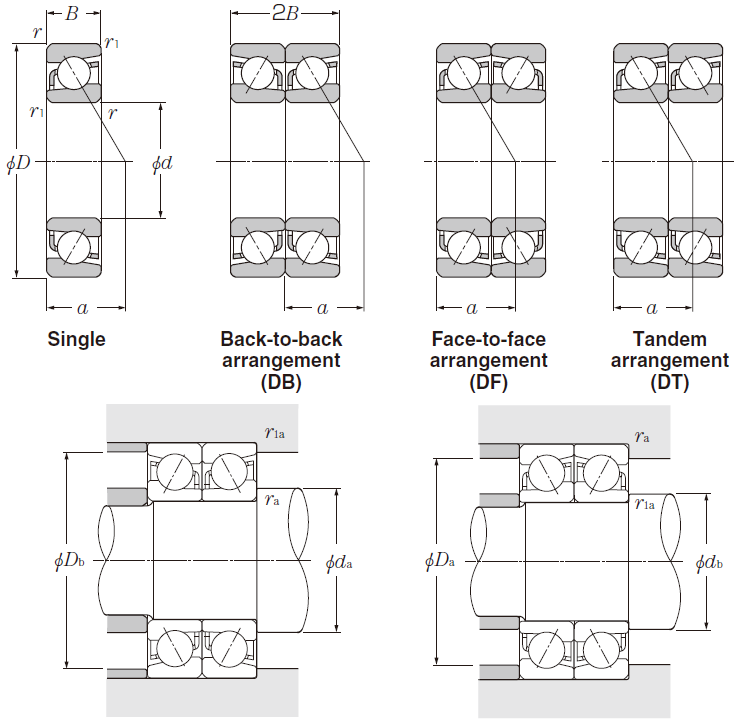 $B$

$r$ $r_1$

$r_1$ $r$

$\phi D$ $\phi d$

$a$

Single

$2B$

$a$

Back-to-back arrangement (DB)

$a$

Face-to-face arrangement (DF)

$a$

Tandem arrangement (DT)

$r_{1a}$

$r_a$

$\phi D_b$ $\phi d_a$

$r_a$

$r_{1a}$

$\phi D_a$ $\phi d_b$