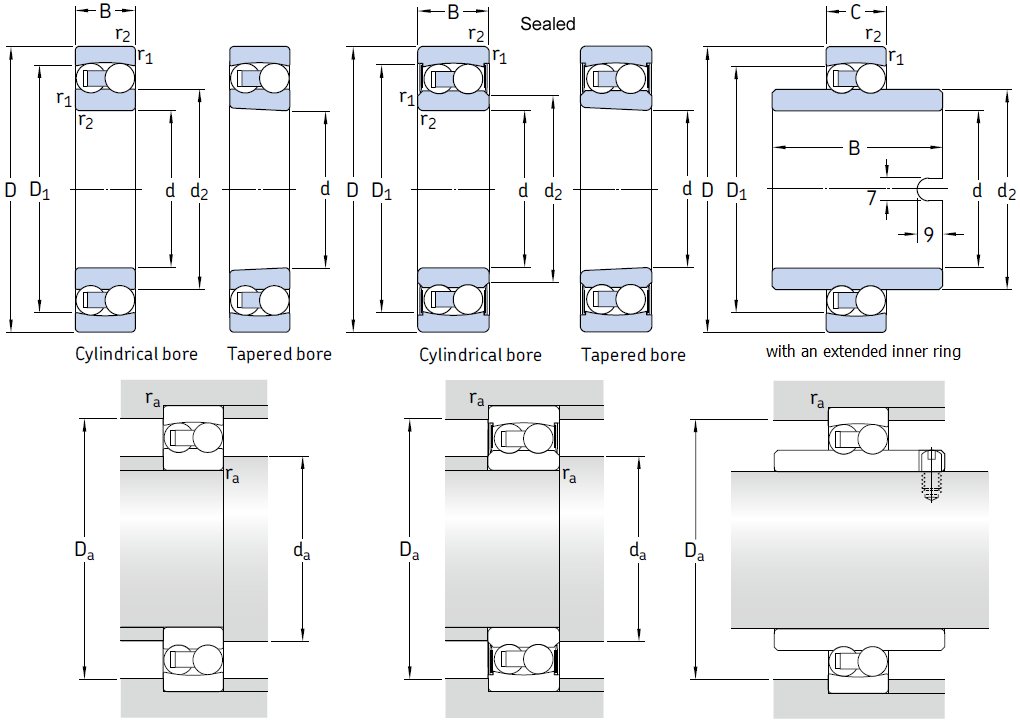 B
$r_2$
$r_1$
$r_1$
$r_2$
D
$D_1$
d
$d_2$
d
Cylindrical bore
Tapered bore

B
Sealed
$r_2$
$r_1$
$r_1$
$r_2$
D
$D_1$
d
$d_2$
d
Cylindrical bore
Tapered bore

C
$r_2$
$r_1$
B
7
9
D
$D_1$
d
$d_2$
with an extended inner ring

$r_a$
$r_a$
$D_a$
$d_a$

$r_a$
$r_a$
$D_a$
$d_a$

$r_a$
$D_a$