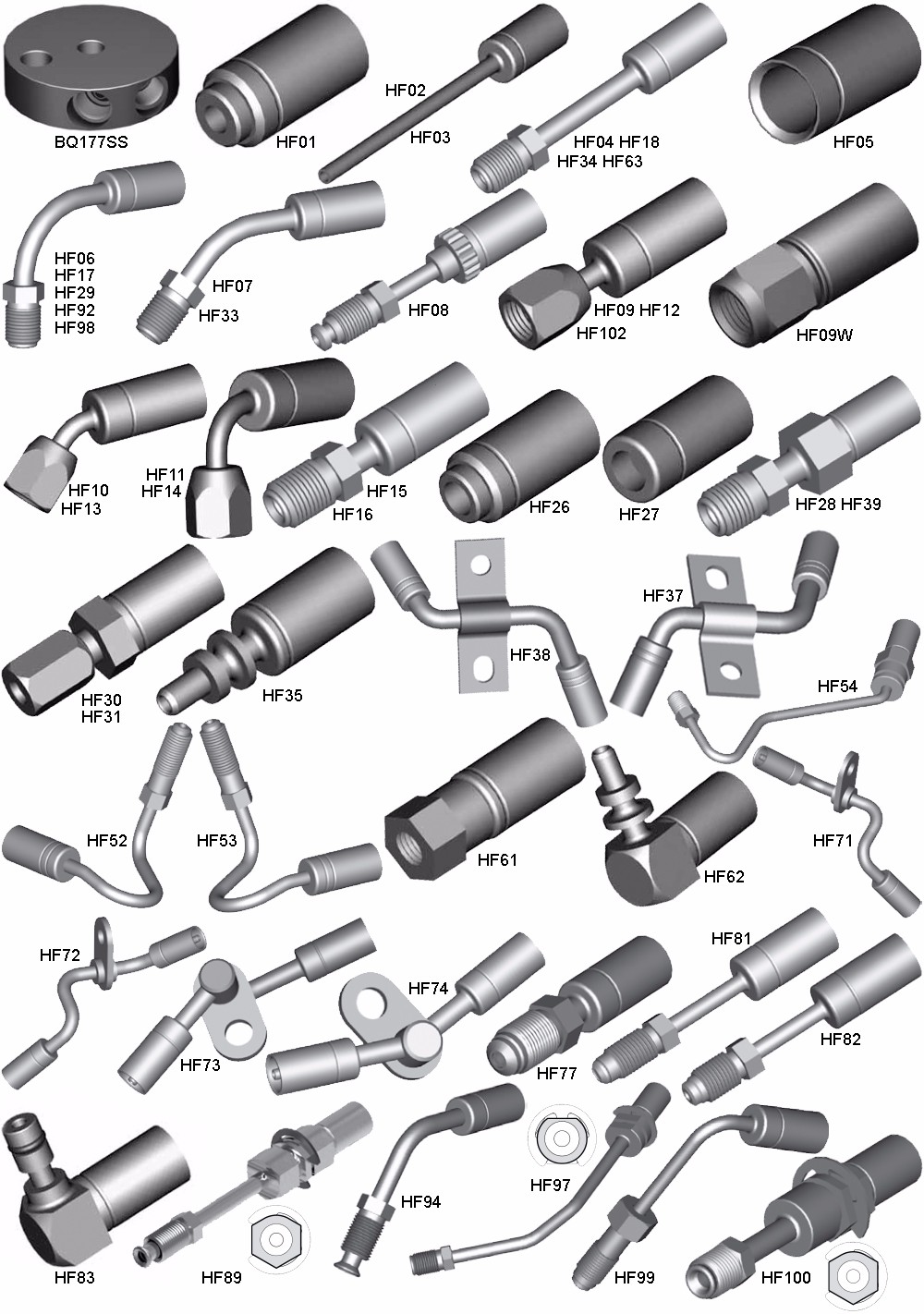 BQ177SS
HF01
HF02
HF03
HF04 HF18
HF34 HF63
HF05
HF06
HF17
HF29
HF92
HF98
HF07
HF33
HF08
HF09 HF12
HF102
HF09W
HF10
HF13
HF11
HF14
HF15
HF16
HF26
HF27
HF28 HF39
HF30
HF31
HF35
HF38
HF37
HF54
HF52
HF53
HF61
HF62
HF71
HF72
HF73
HF74
HF77
HF81
HF82
HF83
HF89
HF94
HF97
HF99
HF100