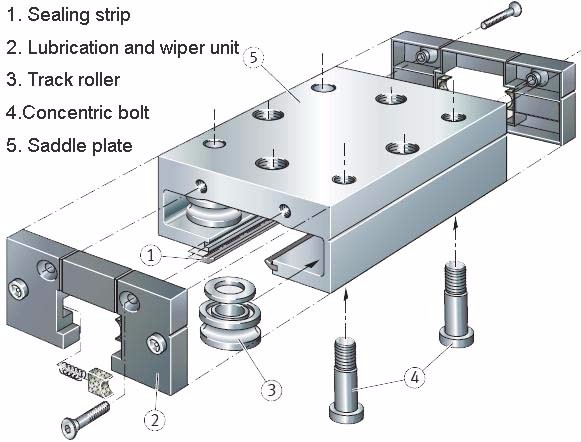 1. Sealing strip
2. Lubrication and wiper unit
3. Track roller
4.Concentric bolt
5. Saddle plate

5

1

3

4

2