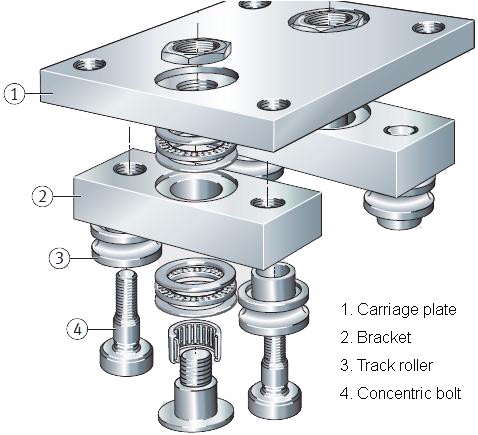 1
2
3
4
1. Carriage plate
2. Bracket
3. Track roller
4. Concentric bolt